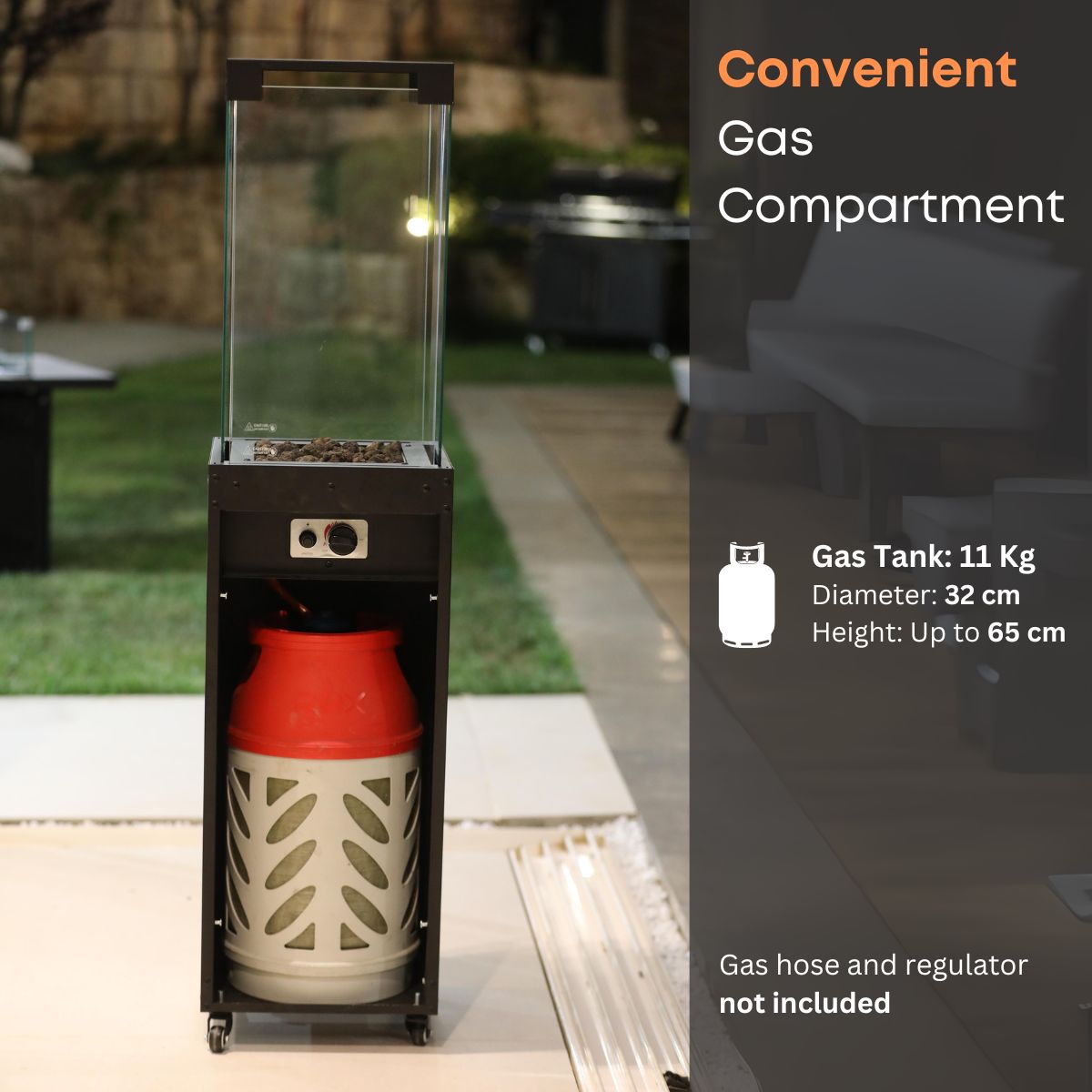 Convenient
Gas
Compartment

Gas Tank: 11 Kg
Diameter: 32 cm
Height: Up to 65 cm

Gas hose and regulator
not included