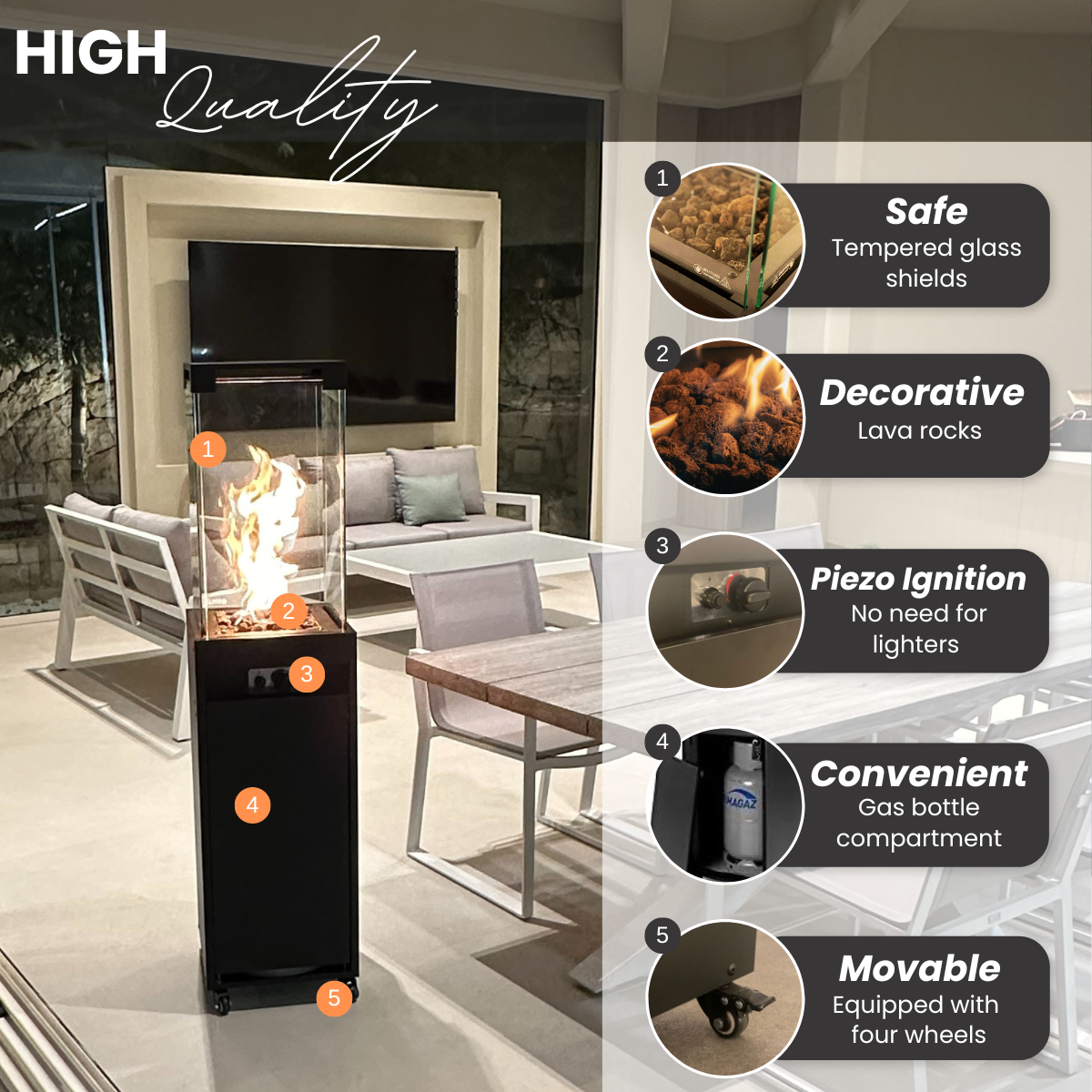 HIGH Quality

1
2
3
4
5

1
Safe
Tempered glass shields

2
Decorative
Lava rocks

3
Piezo Ignition
No need for lighters

4
KAGAZ
Convenient
Gas bottle compartment

5
Movable
Equipped with four wheels