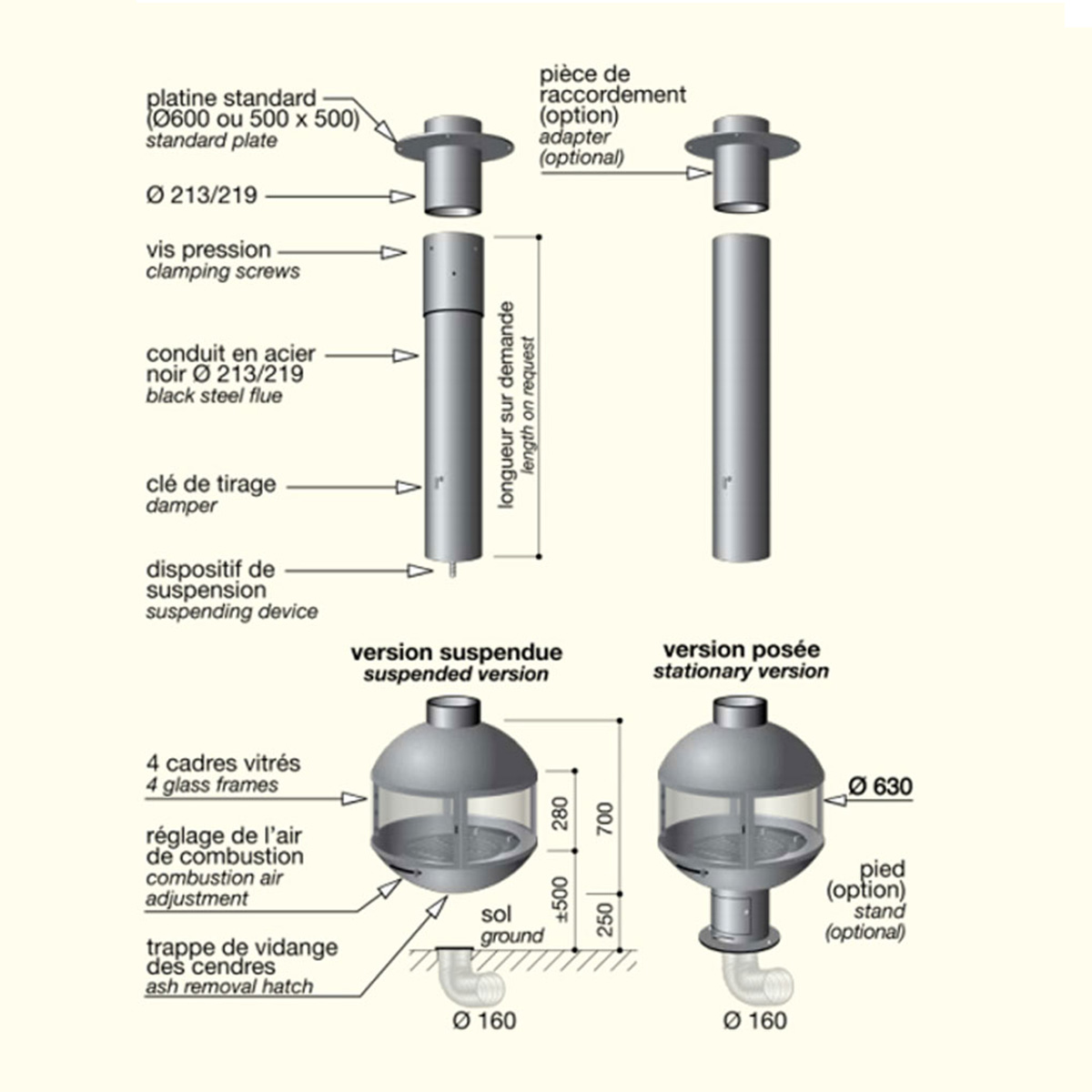 platine standard (Ø600 ou 500 x 500)
standard plate

Ø 213/219

vis pression
clamping screws

conduit en acier noir Ø 213/219
black steel flue

clé de tirage
damper

dispositif de suspension
suspending device

longueur sur demande
length on request

pièce de raccordement (option)
adapter (optional)

version suspendue
suspended version

version posée
stationary version

4 cadres vitrés
4 glass frames

réglage de l'air de combustion
combustion air adjustment

trappe de vidange des cendres
ash removal hatch

280

700

±500

250

sol
ground

Ø 160

Ø 630

pied (option)
stand (optional)

Ø 160